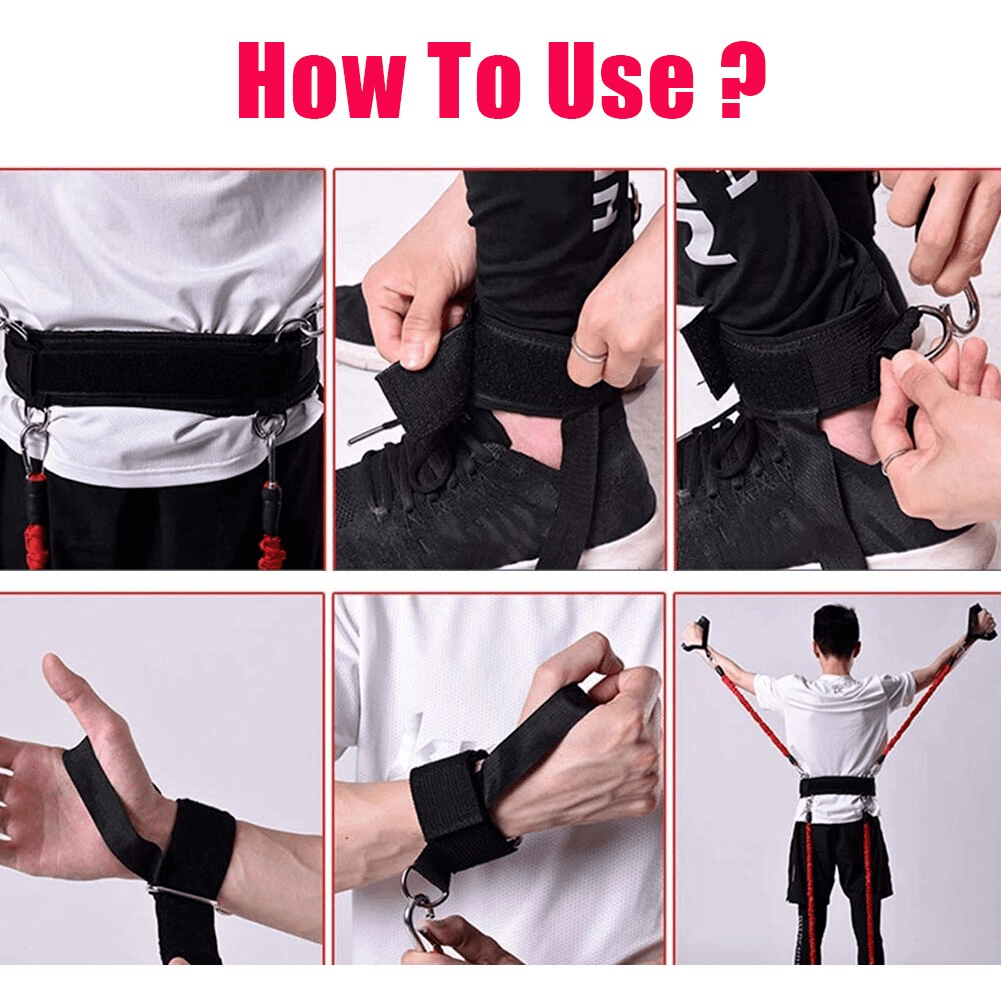 How To Use ?