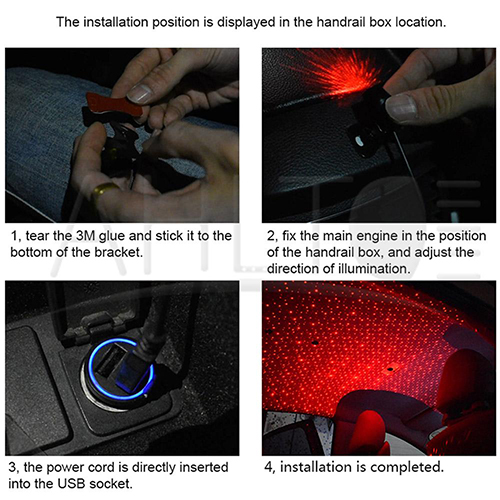 The installation position is displayed in the handrail box location.

1, tear the 3M glue and stick it to the bottom of the bracket.

2, fix the main engine in the position of the handrail box, and adjust the direction of illumination.

3, the power cord is directly inserted into the USB socket.

4, installation is completed.